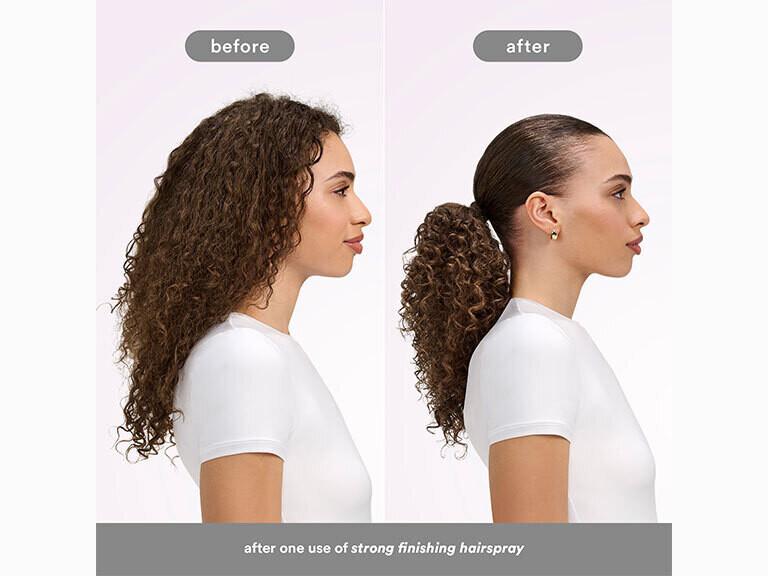 before

after

after one use of strong finishing hairspray