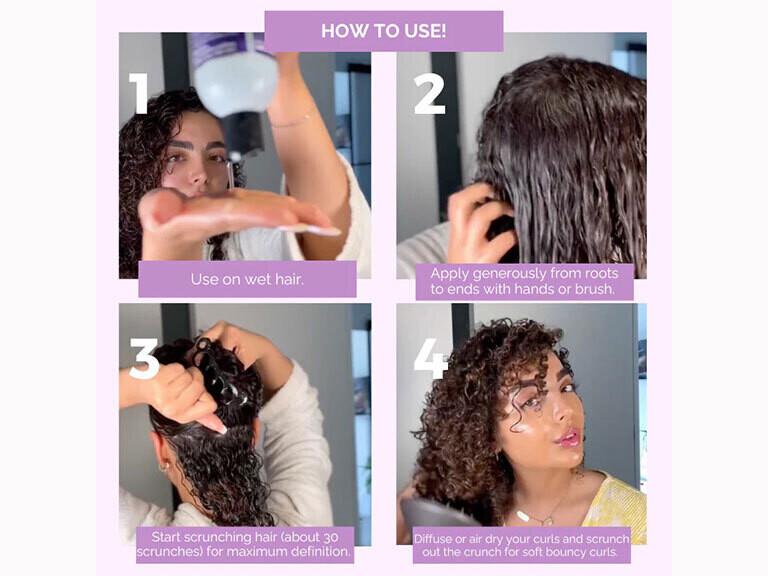 HOW TO USE!

1

Use on wet hair.

2

Apply generously from roots to ends with hands or brush.

3

Start scrunching hair (about 30 scrunches) for maximum definition.

4

Diffuse or air dry your curls and scrunch out the crunch for soft bouncy curls.