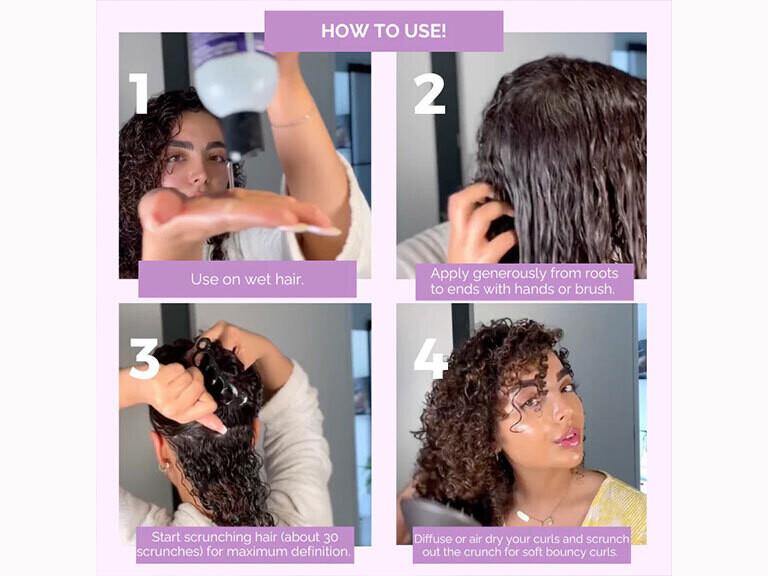 HOW TO USE!

1

Use on wet hair.

2

Apply generously from roots to ends with hands or brush.

3

Start scrunching hair (about 30 scrunches) for maximum definition.

4

Diffuse or air dry your curls and scrunch out the crunch for soft bouncy curls.